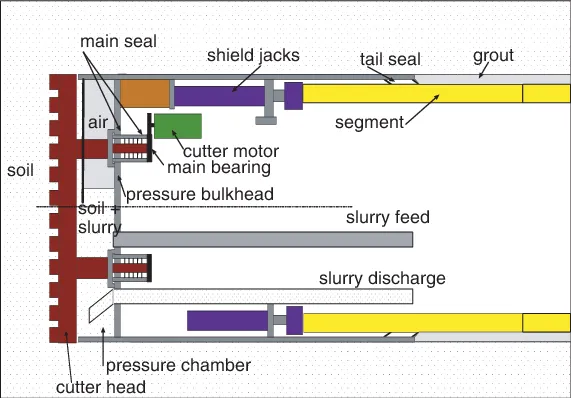 main seal
shield jacks
tail seal
grout
air
segment
cutter motor
main bearing
soil
pressure bulkhead
soil + slurry
slurry feed
slurry discharge
pressure chamber
cutter head